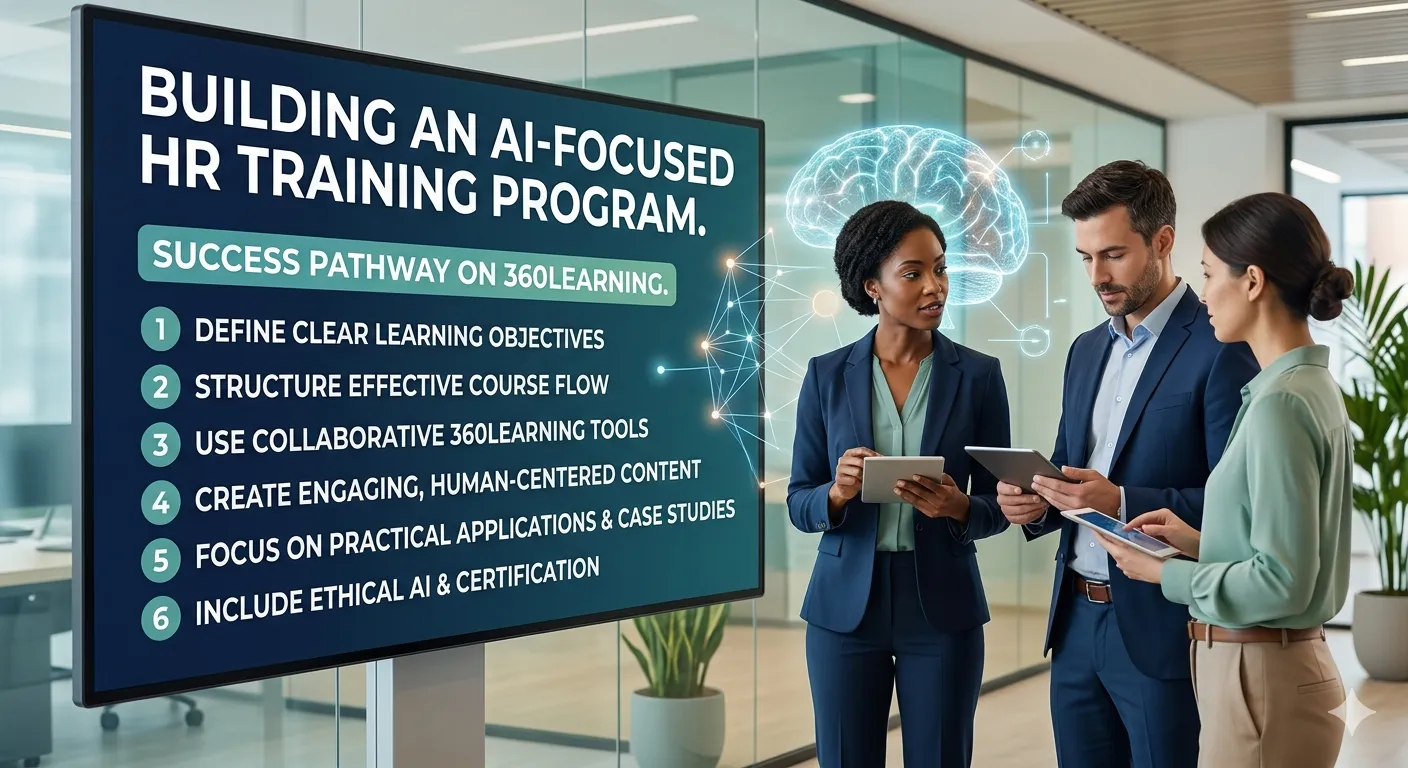 BUILDING AN AI-FOCUSED HR TRAINING PROGRAM.

SUCCESS PATHWAY ON 360LEARNING.

1 DEFINE CLEAR LEARNING OBJECTIVES
2 STRUCTURE EFFECTIVE COURSE FLOW
3 USE COLLABORATIVE 360LEARNING TOOLS
4 CREATE ENGAGING, HUMAN-CENTERED CONTENT
5 FOCUS ON PRACTICAL APPLICATIONS & CASE STUDIES
6 INCLUDE ETHICAL AI & CERTIFICATION